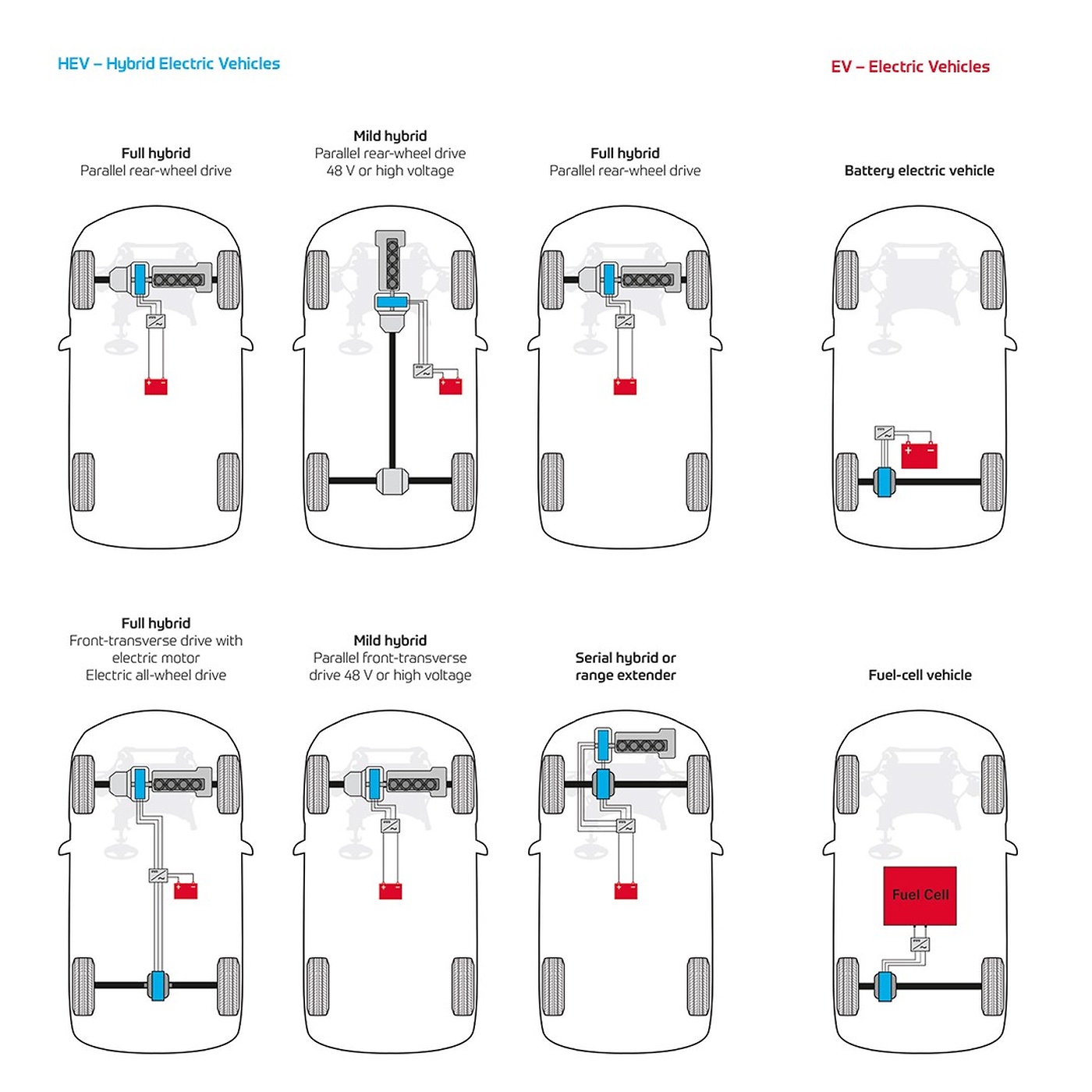 HEV – Hybrid Electric Vehicles

EV – Electric Vehicles

Full hybrid
Parallel rear-wheel drive

Mild hybrid
Parallel rear-wheel drive
48 V or high voltage

Full hybrid
Parallel rear-wheel drive

Battery electric vehicle

Full hybrid
Front-transverse drive with electric motor
Electric all-wheel drive

Mild hybrid
Parallel front-transverse drive 48 V or high voltage

Serial hybrid or range extender

Fuel-cell vehicle

Fuel Cell